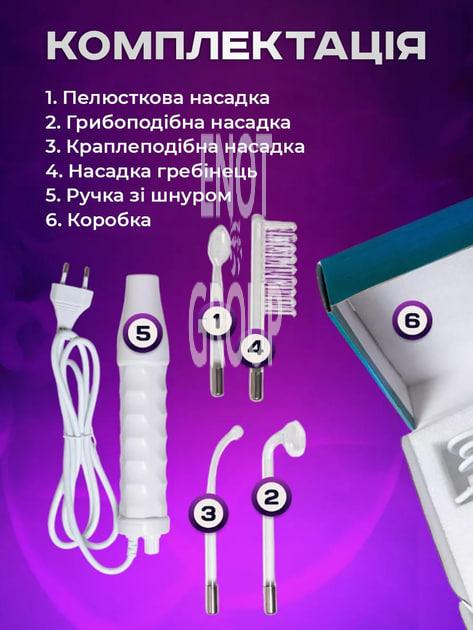 КОМПЛЕКТАЦІЯ

1. Пелюсткова насадка
2. Грибоподібна насадка
3. Краплеподібна насадка
4. Насадка гребінець
5. Ручка зі шнуром
6. Коробка

ENOT GROUP

5

1

4

6

3

2