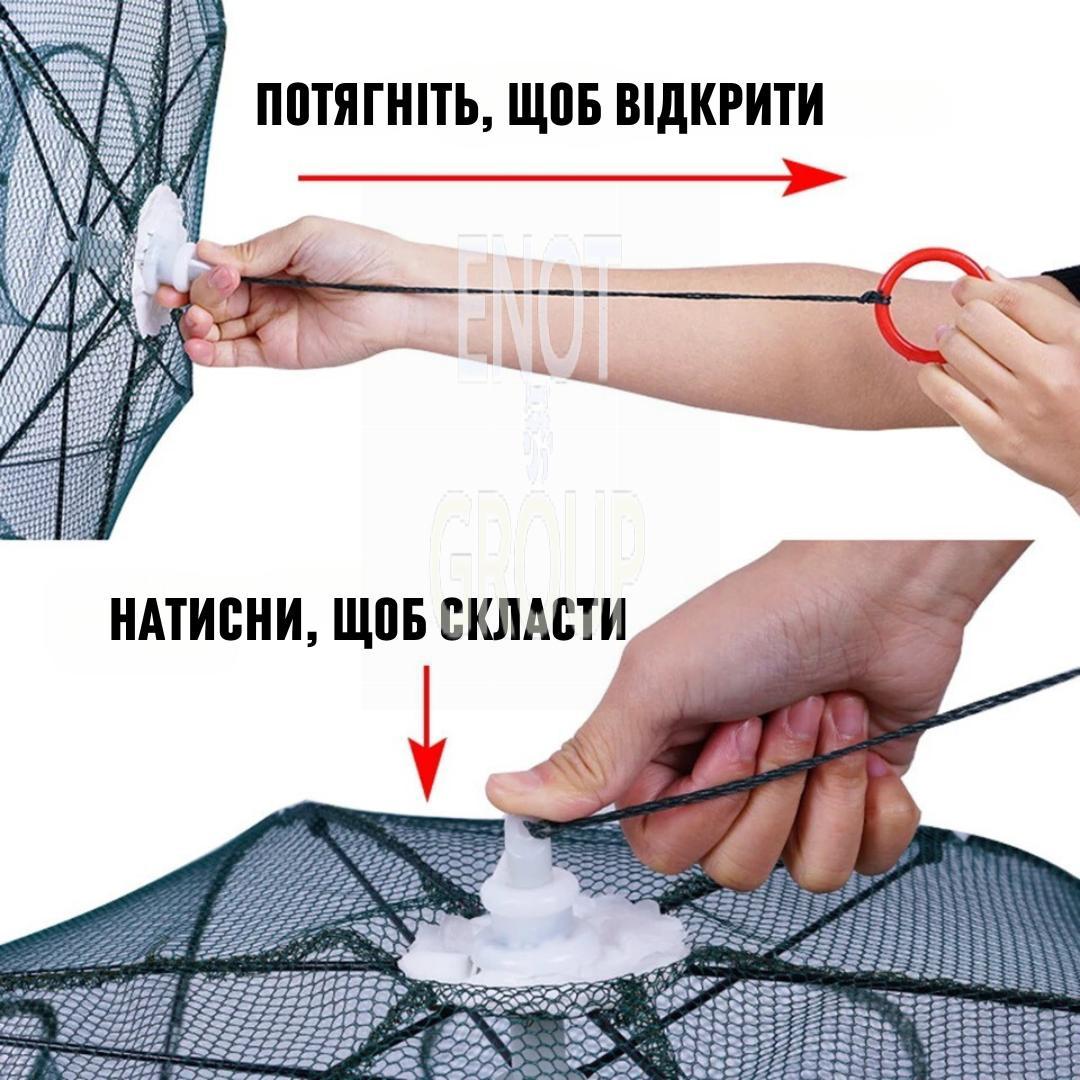 ПОТЯГНІТЬ, ЩОБ ВІДКРИТИ

ENOT
GROUP

НАТИСНИ, ЩОБ СКЛАСТИ