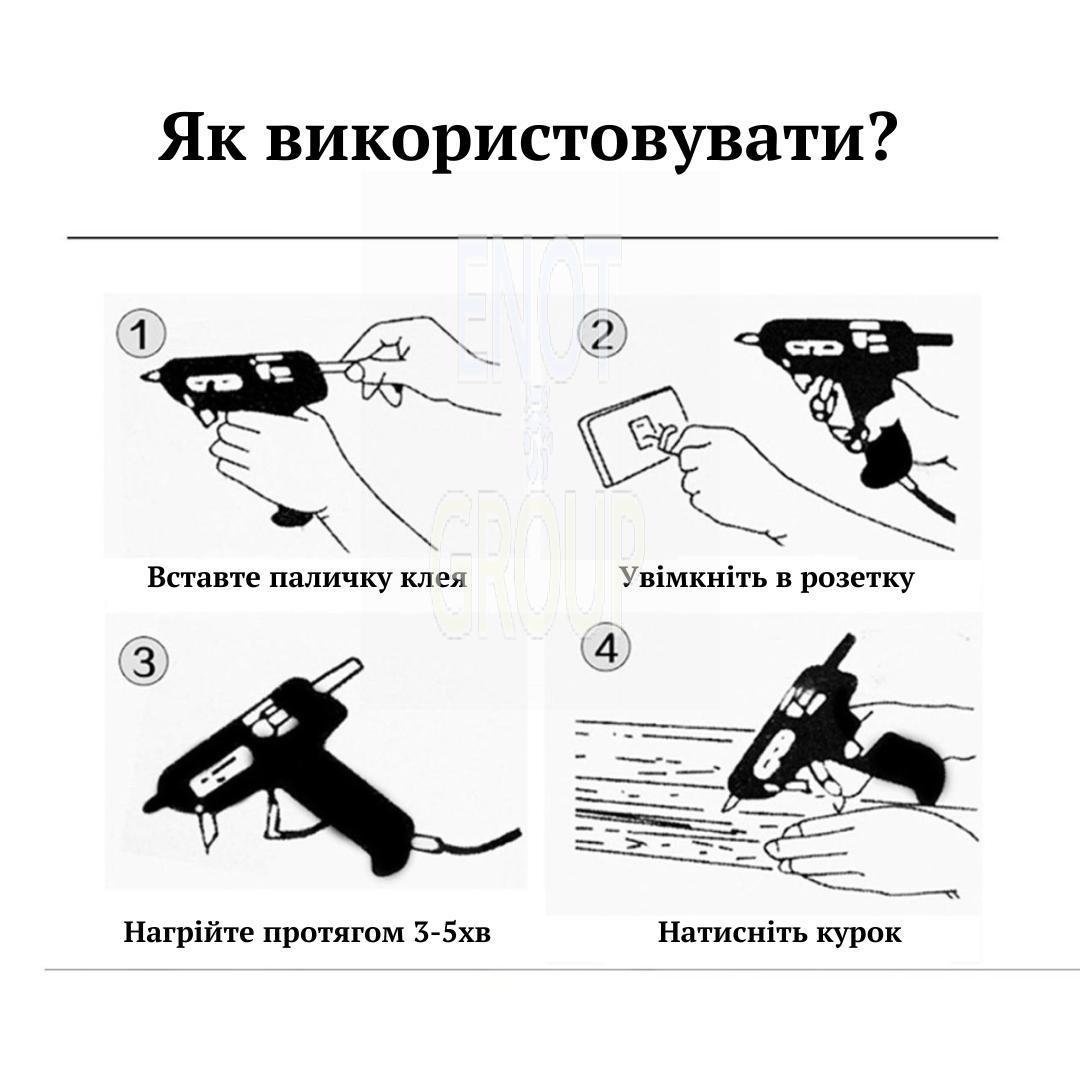 Як використовувати?

ENOT GROUP

1

Вставте паличку клея

2

Увімкніть в розетку

3

Нагрійте протягом 3-5хв

4

Натисніть курок