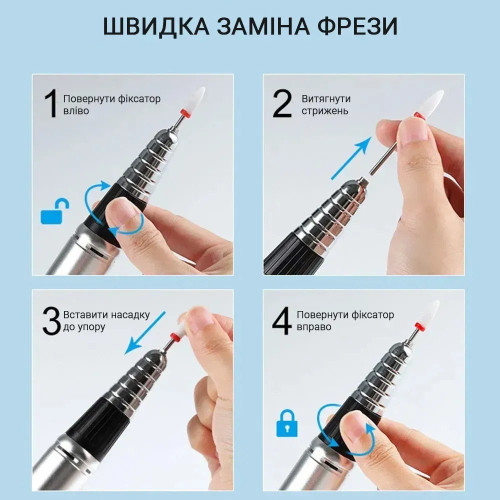 ШВИДКА ЗАМІНА ФРЕЗИ

1 Повернути фіксатор вліво

2 Витягнути стрижень

3 Вставити насадку до упору

4 Повернути фіксатор вправо